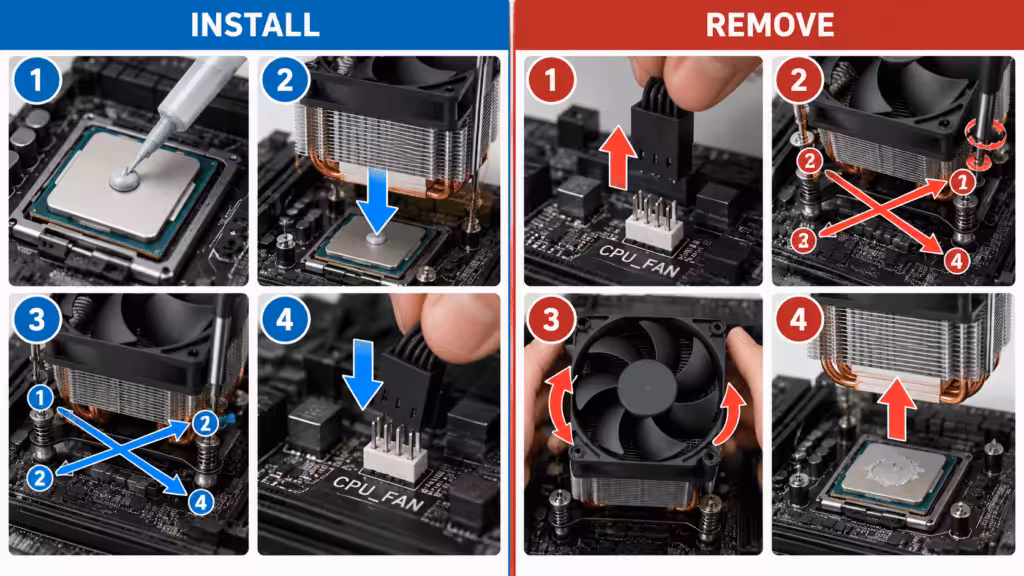 INSTALL

1

2

3

1

2

2

4

4

CPU_FAN

REMOVE

1

CPU_FAN

2

2

1

3

4

3

4